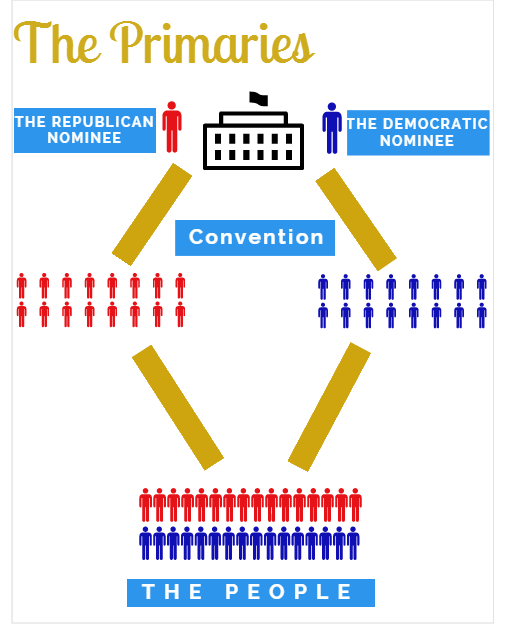 The Primaries

THE REPUBLICAN NOMINEE

THE DEMOCRATIC NOMINEE

Convention

THE PEOPLE