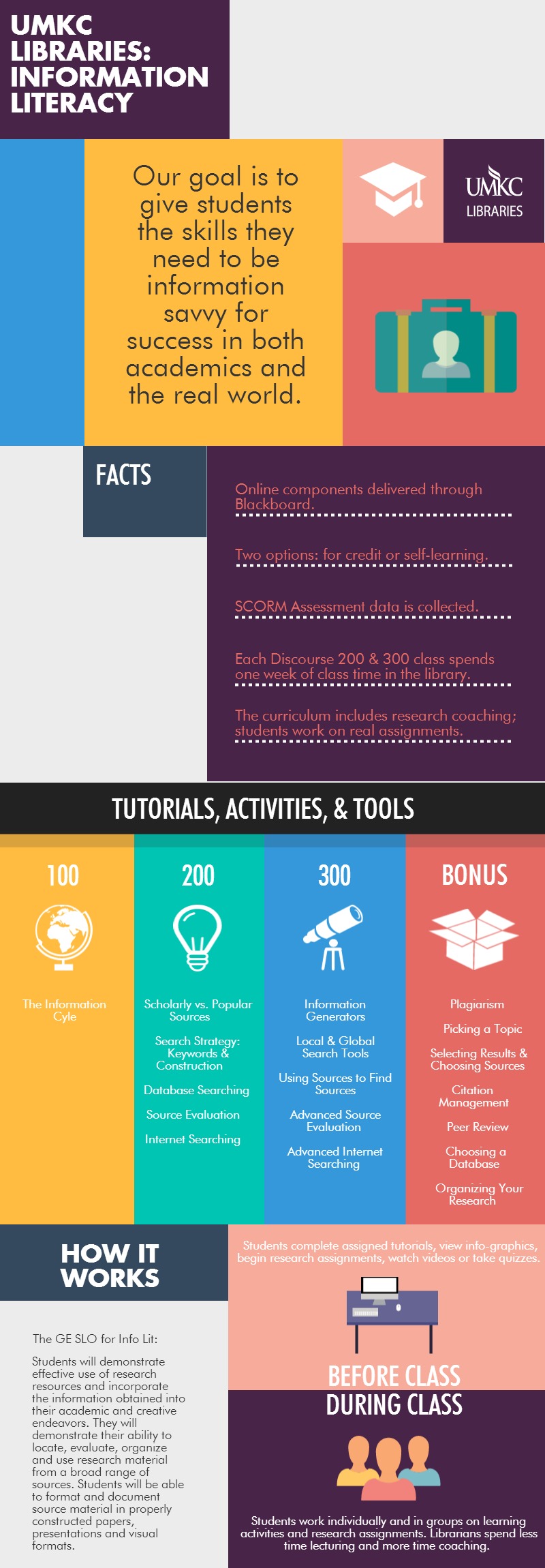 UMKC LIBRARIES: INFORMATION LITERACY

Our goal is to give students the skills they need to be information savvy for success in both academics and the real world.

UMKC LIBRARIES

FACTS

Online components delivered through Blackboard.

Two options: for credit or self-learning.

SCORM Assessment data is collected.

Each Discourse 200 & 300 class spends one week of class time in the library.

The curriculum includes research coaching; students work on real assignments.

TUTORIALS, ACTIVITIES, & TOOLS

100

The Information Cyle

200

Scholarly vs. Popular Sources

Search Strategy: Keywords & Construction

Database Searching

Source Evaluation

Internet Searching

300

Information Generators

Local & Global Search Tools

Using Sources to Find Sources

Advanced Source Evaluation

Advanced Internet Searching

BONUS

Plagiarism

Picking a Topic

Selecting Results & Choosing Sources

Citation Management

Peer Review

Choosing a Database

Organizing Your Research

HOW IT WORKS

The GE SLO for Info Lit:

Students will demonstrate effective use of research resources and incorporate the information obtained into their academic and creative endeavors. They will demonstrate their ability to locate, evaluate, organize and use research material from a broad range of sources. Students will be able to format and document source material in properly constructed papers, presentations and visual formats.

Students complete assigned tutorials, view info-graphics, begin research assignments, watch videos or take quizzes.

BEFORE CLASS

DURING CLASS

Students work individually and in groups on learning activities and research assignments. Librarians spend less time lecturing and more time coaching.