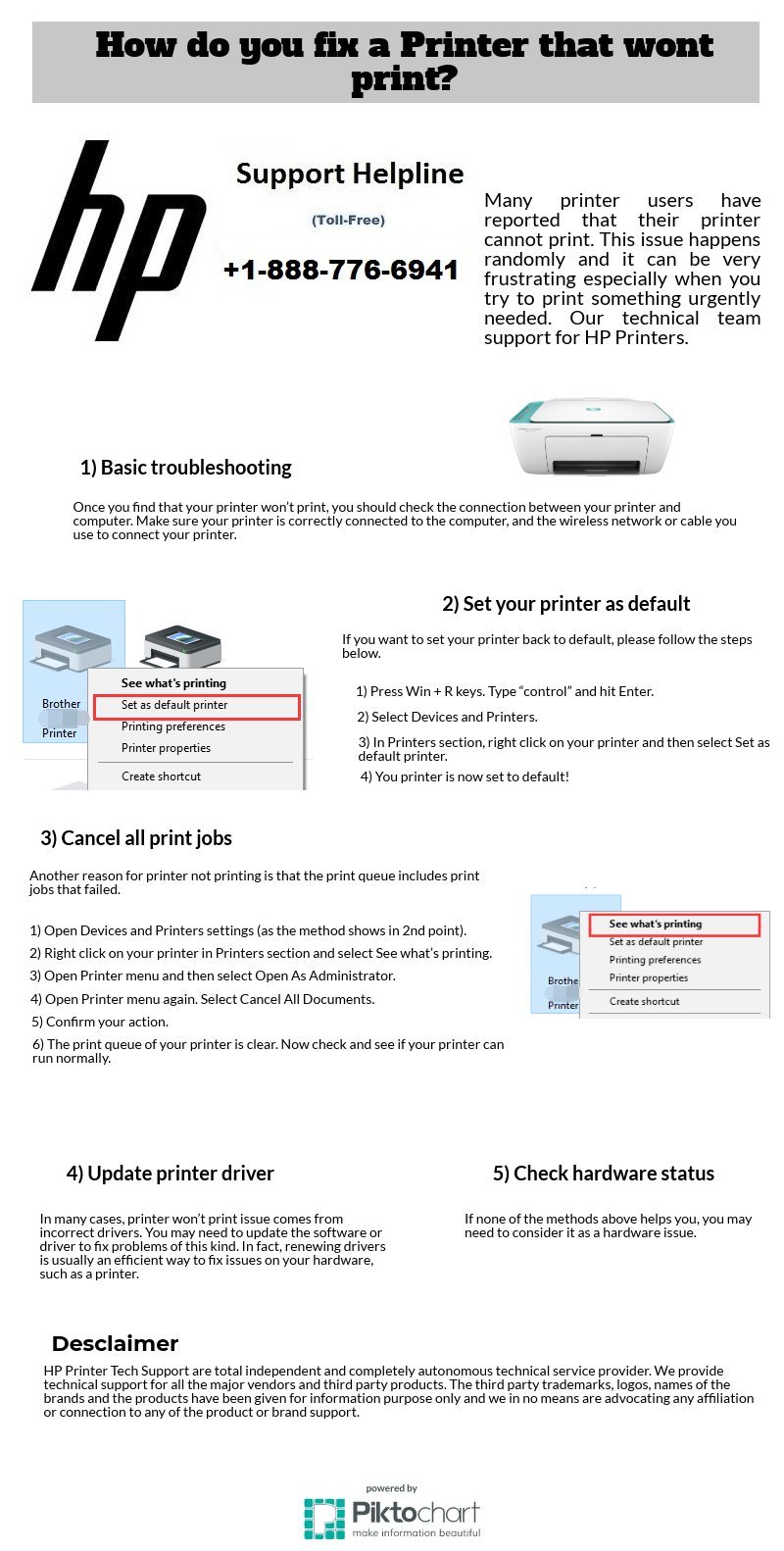 How do you fix a Printer that wont print?

hp

Support Helpline
(Toll-Free)
+1-888-776-6941

Many printer users have reported that their printer cannot print. This issue happens randomly and it can be very frustrating especially when you try to print something urgently needed. Our technical team support for HP Printers.

1) Basic troubleshooting

Once you find that your printer won't print, you should check the connection between your printer and computer. Make sure your printer is correctly connected to the computer, and the wireless network or cable you use to connect your printer.

Brother Printer
See what's printing
Set as default printer
Printing preferences
Printer properties
Create shortcut

2) Set your printer as default

If you want to set your printer back to default, please follow the steps below.

1) Press Win + R keys. Type "control" and hit Enter.
2) Select Devices and Printers.
3) In Printers section, right click on your printer and then select Set as default printer.
4) You printer is now set to default!

3) Cancel all print jobs

Another reason for printer not printing is that the print queue includes print jobs that failed.

1) Open Devices and Printers settings (as the method shows in 2nd point).
2) Right click on your printer in Printers section and select See what's printing.
3) Open Printer menu and then select Open As Administrator.
4) Open Printer menu again. Select Cancel All Documents.
5) Confirm your action.
6) The print queue of your printer is clear. Now check and see if your printer can run normally.

Brothe Printer
See what's printing
Set as default printer
Printing preferences
Printer properties
Create shortcut

4) Update printer driver

In many cases, printer won't print issue comes from incorrect drivers. You may need to update the software or driver to fix problems of this kind. In fact, renewing drivers is usually an efficient way to fix issues on your hardware, such as a printer.

5) Check hardware status

If none of the methods above helps you, you may need to consider it as a hardware issue.

Desclaimer

HP Printer Tech Support are total independent and completely autonomous technical service provider. We provide technical support for all the major vendors and third party products. The third party trademarks, logos, names of the brands and the products have been given for information purpose only and we in no means are advocating any affiliation or connection to any of the product or brand support.

powered by
Piktochart
make information beautiful