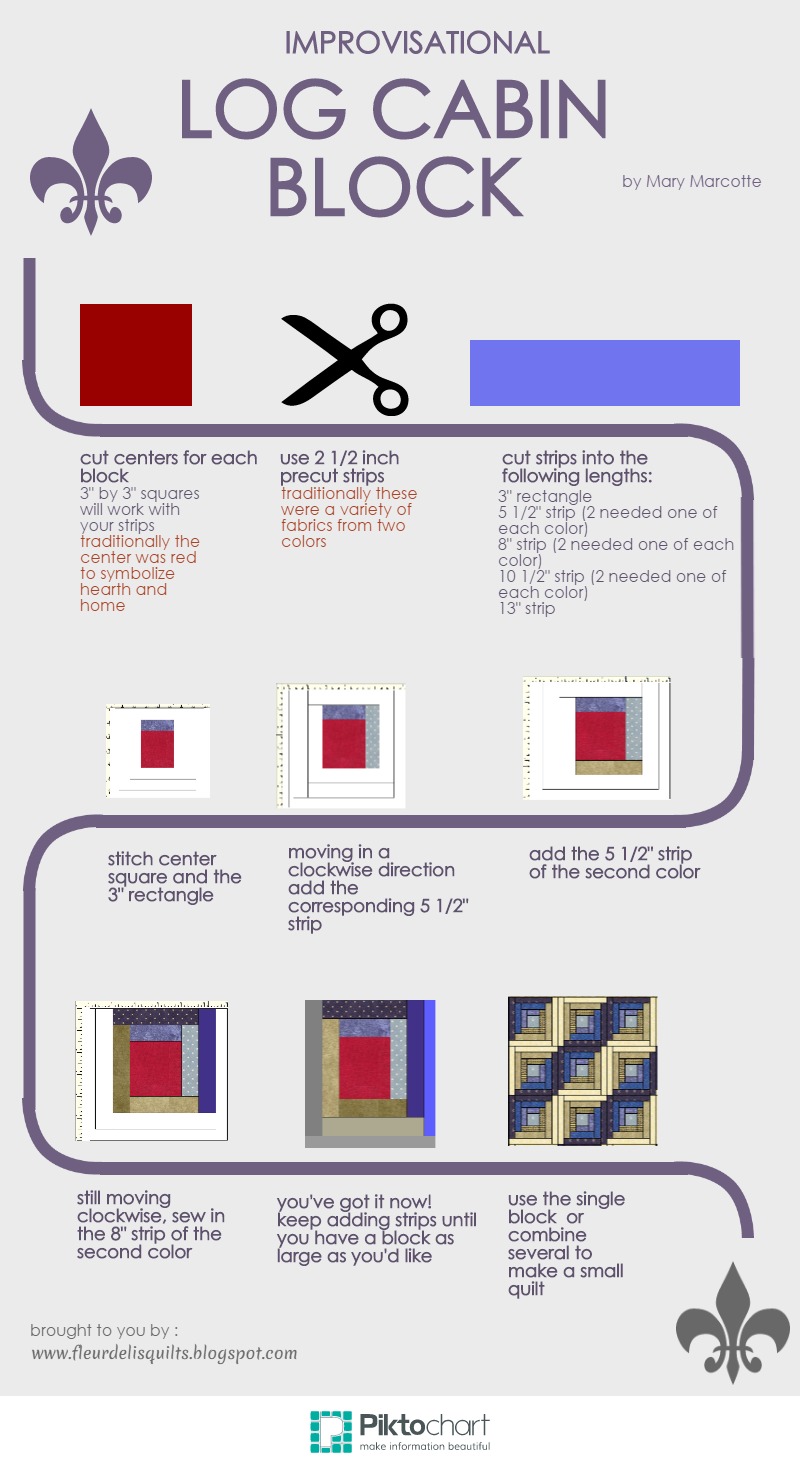 IMPROVISATIONAL

LOG CABIN BLOCK

by Mary Marcotte

cut centers for each block
3" by 3" squares will work with your strips
traditionally the center was red to symbolize hearth and home

use 2 1/2 inch precut strips
traditionally these were a variety of fabrics from two colors

cut strips into the following lengths:
3" rectangle
5 1/2" strip (2 needed one of each color)
8" strip (2 needed one of each color)
10 1/2" strip (2 needed one of each color)
13" strip

stitch center square and the 3" rectangle

moving in a clockwise direction add the corresponding 5 1/2" strip

add the 5 1/2" strip of the second color

still moving clockwise, sew in the 8" strip of the second color

you've got it now! keep adding strips until you have a block as large as you'd like

use the single block or combine several to make a small quilt

brought to you by :
www.fleurdelisquilts.blogspot.com

Piktochart
make information beautiful