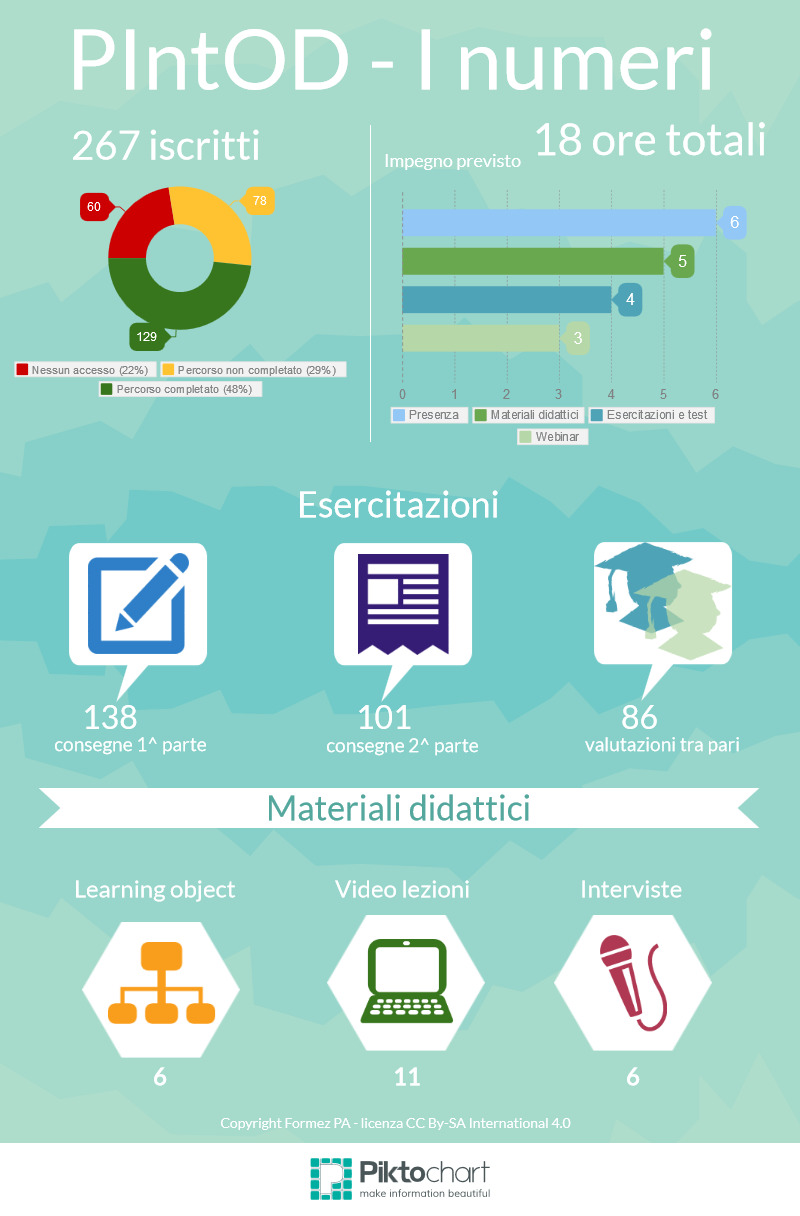 PIntOD - I numeri

267 iscritti

60

78

129

Nessun accesso (22%)
Percorso non completato (29%)
Percorso completato (48%)

Impegno previsto

18 ore totali

6
5
4
3

0 1 2 3 4 5 6

Presenza
Materiali didattici
Esercitazioni e test
Webinar

Esercitazioni

138
consegne 1^ parte

101
consegne 2^ parte

86
valutazioni tra pari

Materiali didattici

Learning object
6

Video lezioni
11

Interviste
6

Copyright Formez PA - licenza CC By-SA International 4.0

Piktochart
make information beautiful