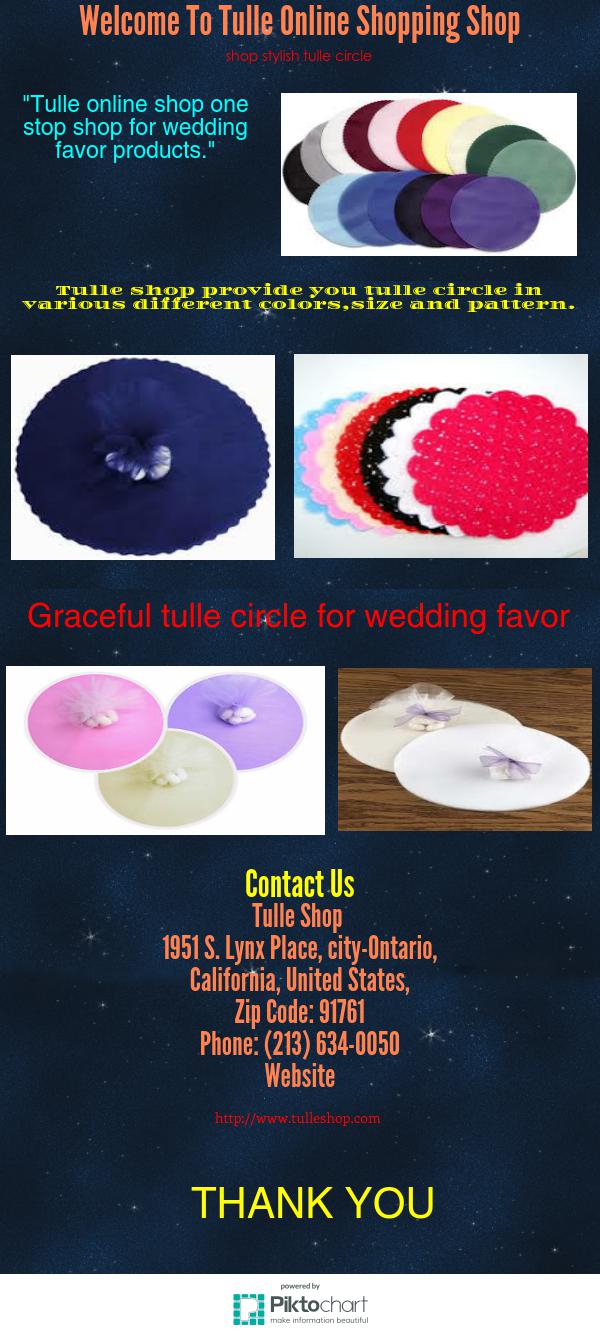 Welcome To Tulle Online Shopping Shop

shop stylish tulle circle

"Tulle online shop one stop shop for wedding favor products."

Tulle shop provide you tulle circle in various different colors,size and pattern.

Graceful tulle circle for wedding favor

Contact Us
Tulle Shop
1951 S. Lynx Place, city-Ontario, California, United States,
Zip Code: 91761
Phone: (213) 634-0050
Website

http://www.tulleshop.com

THANK YOU

powered by
Piktochart
make information beautiful