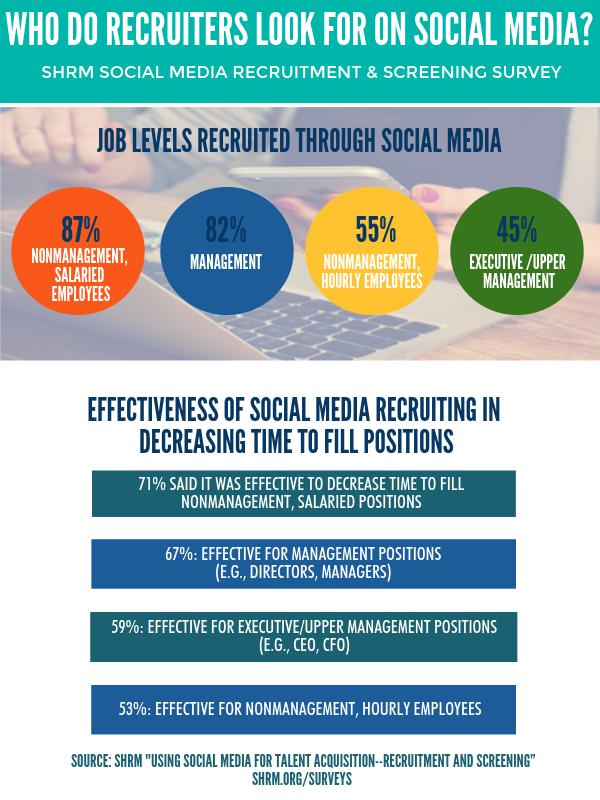 WHO DO RECRUITERS LOOK FOR ON SOCIAL MEDIA?

SHRM SOCIAL MEDIA RECRUITMENT & SCREENING SURVEY

JOB LEVELS RECRUITED THROUGH SOCIAL MEDIA

87%
NONMANAGEMENT, SALARIED EMPLOYEES

82%
MANAGEMENT

55%
NONMANAGEMENT, HOURLY EMPLOYEES

45%
EXECUTIVE /UPPER MANAGEMENT

EFFECTIVENESS OF SOCIAL MEDIA RECRUITING IN DECREASING TIME TO FILL POSITIONS

71% SAID IT WAS EFFECTIVE TO DECREASE TIME TO FILL NONMANAGEMENT, SALARIED POSITIONS

67%: EFFECTIVE FOR MANAGEMENT POSITIONS (E.G., DIRECTORS, MANAGERS)

59%: EFFECTIVE FOR EXECUTIVE/UPPER MANAGEMENT POSITIONS (E.G., CEO, CFO)

53%: EFFECTIVE FOR NONMANAGEMENT, HOURLY EMPLOYEES

SOURCE: SHRM "USING SOCIAL MEDIA FOR TALENT ACQUISITION--RECRUITMENT AND SCREENING"
SHRM.ORG/SURVEYS