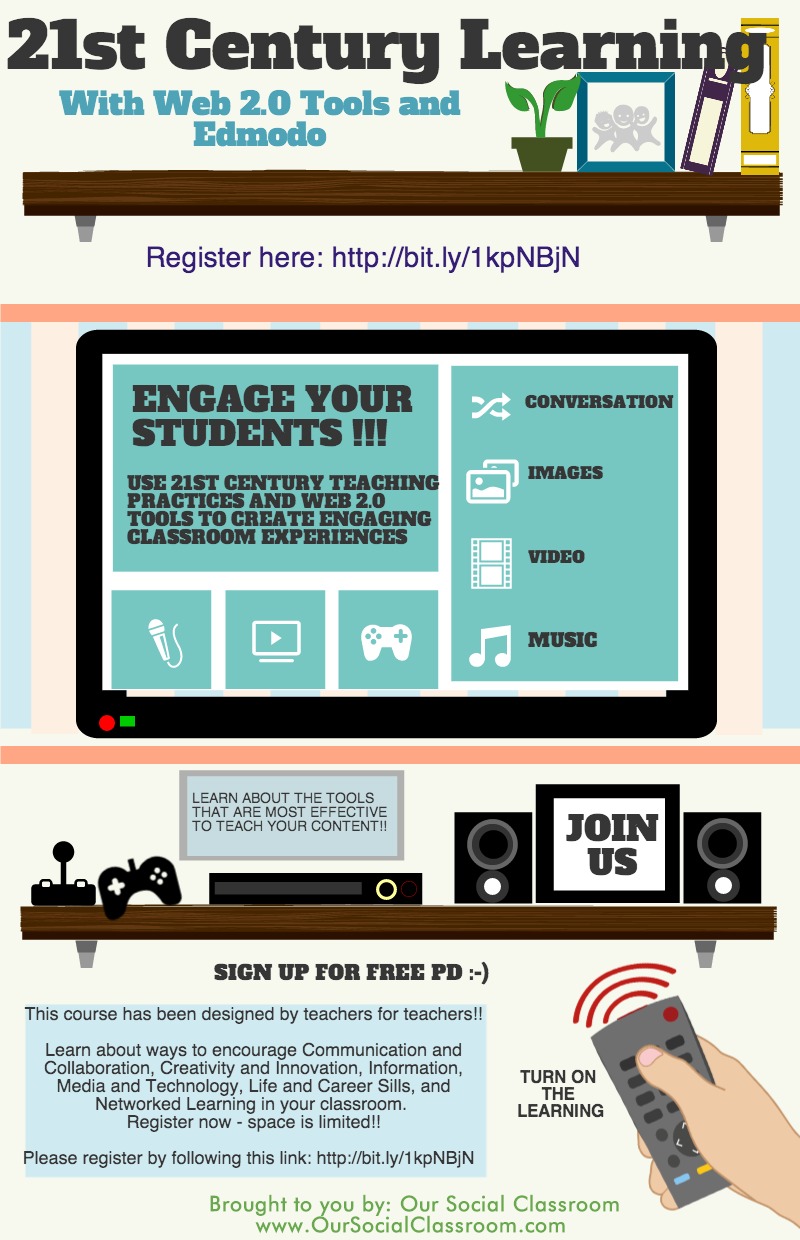 21st Century Learning

With Web 2.0 Tools and Edmodo

Register here: http://bit.ly/1kpNBjN

ENGAGE YOUR STUDENTS !!!

USE 21ST CENTURY TEACHING PRACTICES AND WEB 2.0 TOOLS TO CREATE ENGAGING CLASSROOM EXPERIENCES

CONVERSATION

IMAGES

VIDEO

MUSIC

LEARN ABOUT THE TOOLS THAT ARE MOST EFFECTIVE TO TEACH YOUR CONTENT!!

JOIN US

SIGN UP FOR FREE PD :-)

This course has been designed by teachers for teachers!!

Learn about ways to encourage Communication and Collaboration, Creativity and Innovation, Information, Media and Technology, Life and Career Sills, and Networked Learning in your classroom.
Register now - space is limited!!

Please register by following this link: http://bit.ly/1kpNBjN

TURN ON THE LEARNING

Brought to you by: Our Social Classroom
www.OurSocialClassroom.com